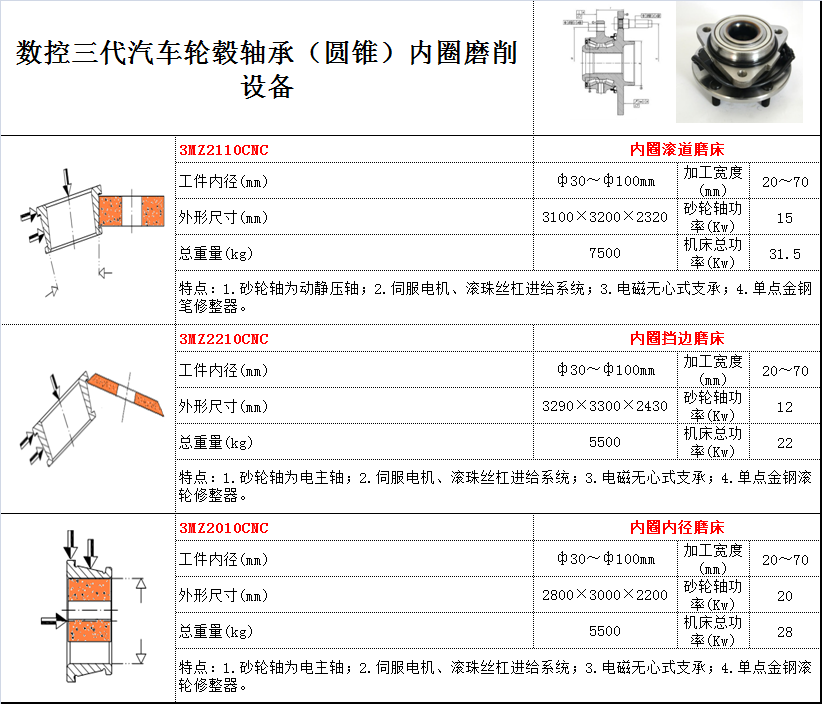 数控三代汽车轮毂轴承（圆锥）内圈磨削设备

| 3MZ2110CNC | 内圈滚道磨床 | | |
|---|---|---|---|
| 工件内径(mm) | Φ30～Φ100mm | 加工宽度(mm) | 20～70 |
| 外形尺寸(mm) | 3100×3200×2320 | 砂轮轴功率(Kw) | 15 |
| 总重量(kg) | 7500 | 机床总功率(Kw) | 31.5 |

特点：1.砂轮轴为动静压轴；2.伺服电机、滚珠丝杠进给系统；3.电磁无心式支承；4.单点金钢笔修整器。

| 3MZ2210CNC | 内圈挡边磨床 | | |
|---|---|---|---|
| 工件内径(mm) | Φ30～Φ100mm | 加工宽度(mm) | 20～70 |
| 外形尺寸(mm) | 3290×3300×2430 | 砂轮轴功率(Kw) | 12 |
| 总重量(kg) | 5500 | 机床总功率(Kw) | 22 |

特点：1.砂轮轴为电主轴；2.伺服电机、滚珠丝杠进给系统；3.电磁无心式支承；4.单点金钢滚轮修整器。

| 3MZ2010CNC | 内圈内径磨床 | | |
|---|---|---|---|
| 工件内径(mm) | Φ30～Φ100mm | 加工宽度(mm) | 20～70 |
| 外形尺寸(mm) | 2800×3000×2200 | 砂轮轴功率(Kw) | 20 |
| 总重量(kg) | 5500 | 机床总功率(Kw) | 28 |

特点：1.砂轮轴为电主轴；2.伺服电机、滚珠丝杠进给系统；3.电磁无心式支承；4.单点金钢滚轮修整器。