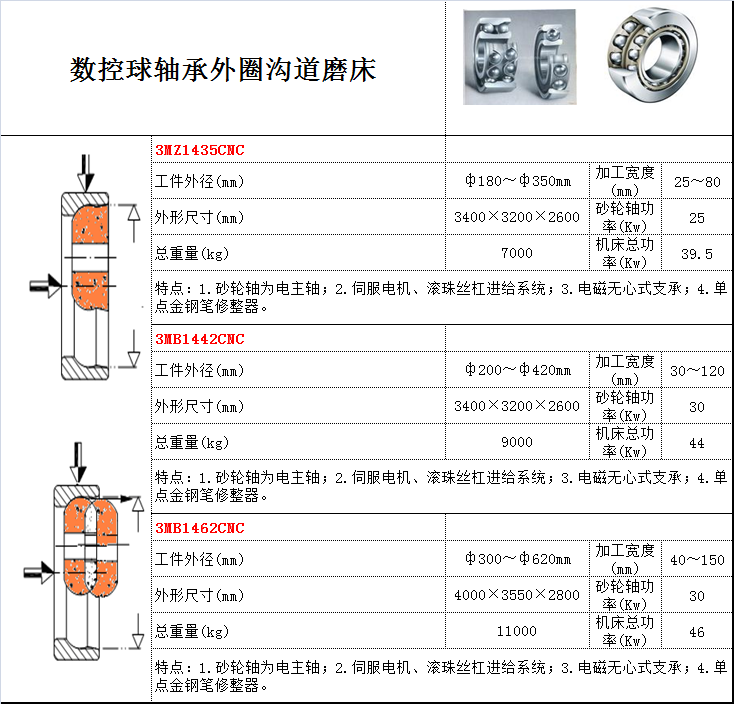 数控球轴承外圈沟道磨床

3MZ1435CNC

| 工件外径(mm) | Φ180～Φ350mm | 加工宽度(mm) | 25～80 |
|---|---|---|---|
| 外形尺寸(mm) | 3400×3200×2600 | 砂轮轴功率(Kw) | 25 |
| 总重量(kg) | 7000 | 机床总功率(Kw) | 39.5 |

特点：1.砂轮轴为电主轴；2.伺服电机、滚珠丝杠进给系统；3.电磁无心式支承；4.单点金钢笔修整器。

3MB1442CNC

| 工件外径(mm) | Φ200～Φ420mm | 加工宽度(mm) | 30～120 |
|---|---|---|---|
| 外形尺寸(mm) | 3400×3200×2600 | 砂轮轴功率(Kw) | 30 |
| 总重量(kg) | 9000 | 机床总功率(Kw) | 44 |

特点：1.砂轮轴为电主轴；2.伺服电机、滚珠丝杠进给系统；3.电磁无心式支承；4.单点金钢笔修整器。

3MB1462CNC

| 工件外径(mm) | Φ300～Φ620mm | 加工宽度(mm) | 40～150 |
|---|---|---|---|
| 外形尺寸(mm) | 4000×3550×2800 | 砂轮轴功率(Kw) | 30 |
| 总重量(kg) | 11000 | 机床总功率(Kw) | 46 |

特点：1.砂轮轴为电主轴；2.伺服电机、滚珠丝杠进给系统；3.电磁无心式支承；4.单点金钢笔修整器。